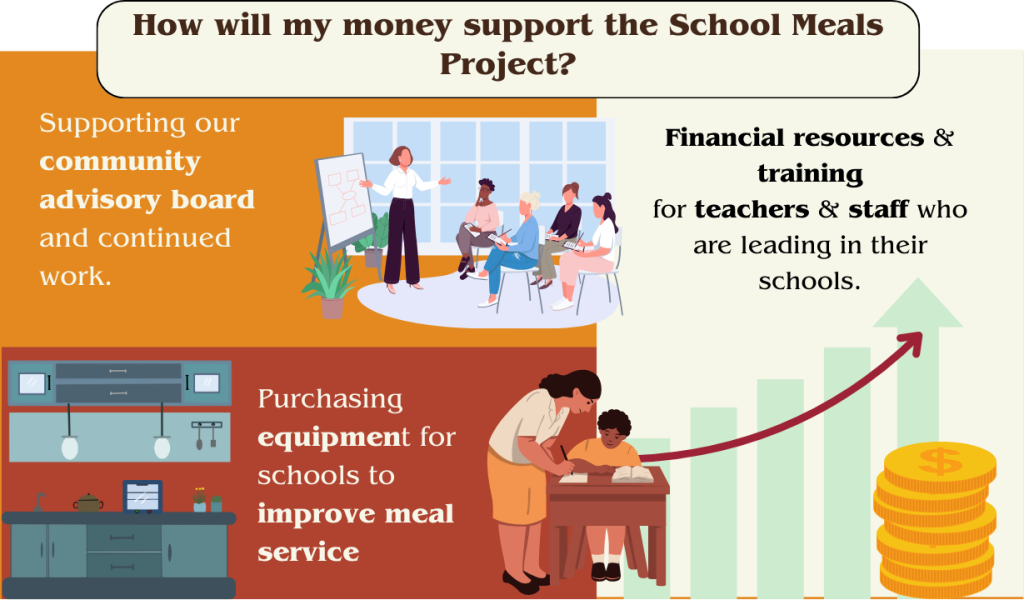 How will my money support the School Meals Project?

Supporting our community advisory board and continued work.

Financial resources & training for teachers & staff who are leading in their schools.

Purchasing equipment for schools to improve meal service

$